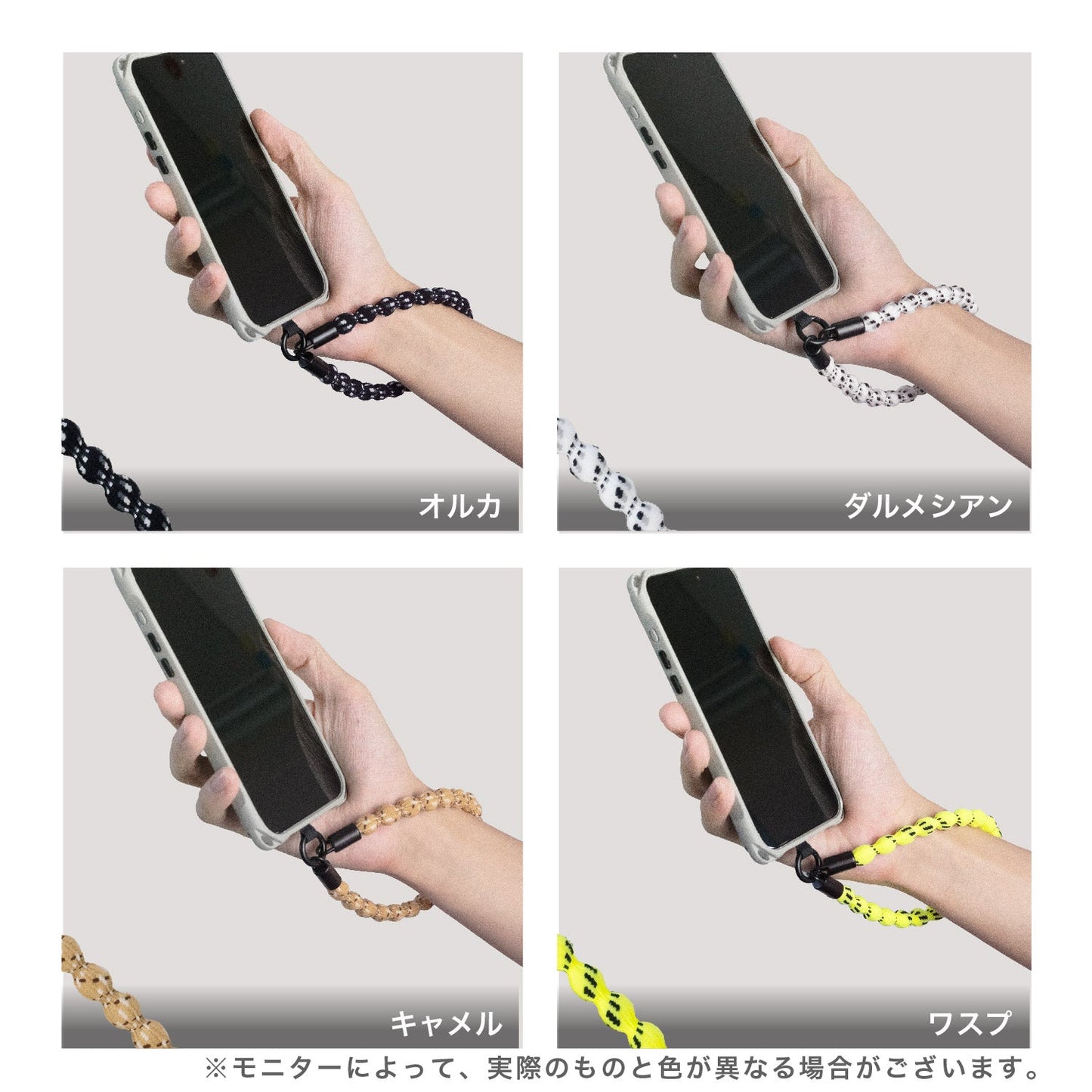 オルカ

ダルメシアン

キャメル

ワスプ

※モニターによって、実際のものと色が異なる場合がございます。